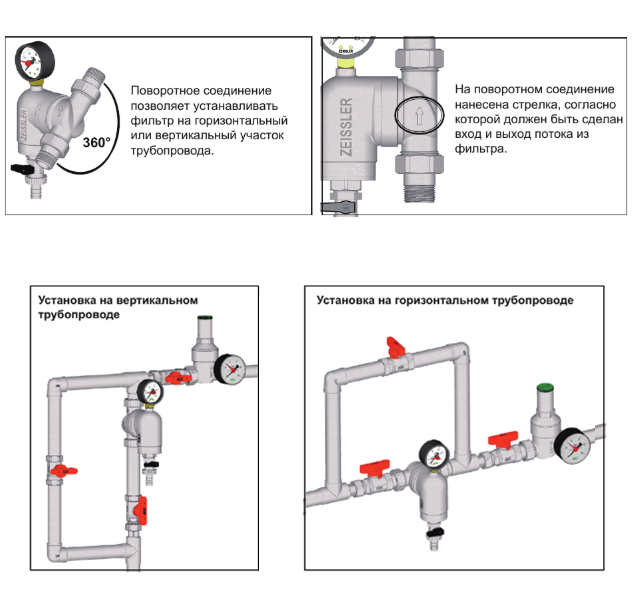 ZEISSLER

360°

Поворотное соединение позволяет устанавливать фильтр на горизонтальный или вертикальный участок трубопровода.

ZEISSLER

На поворотном соединение нанесена стрелка, согласно которой должен быть сделан вход и выход потока из фильтра.

Установка на вертикальном трубопроводе

Установка на горизонтальном трубопроводе